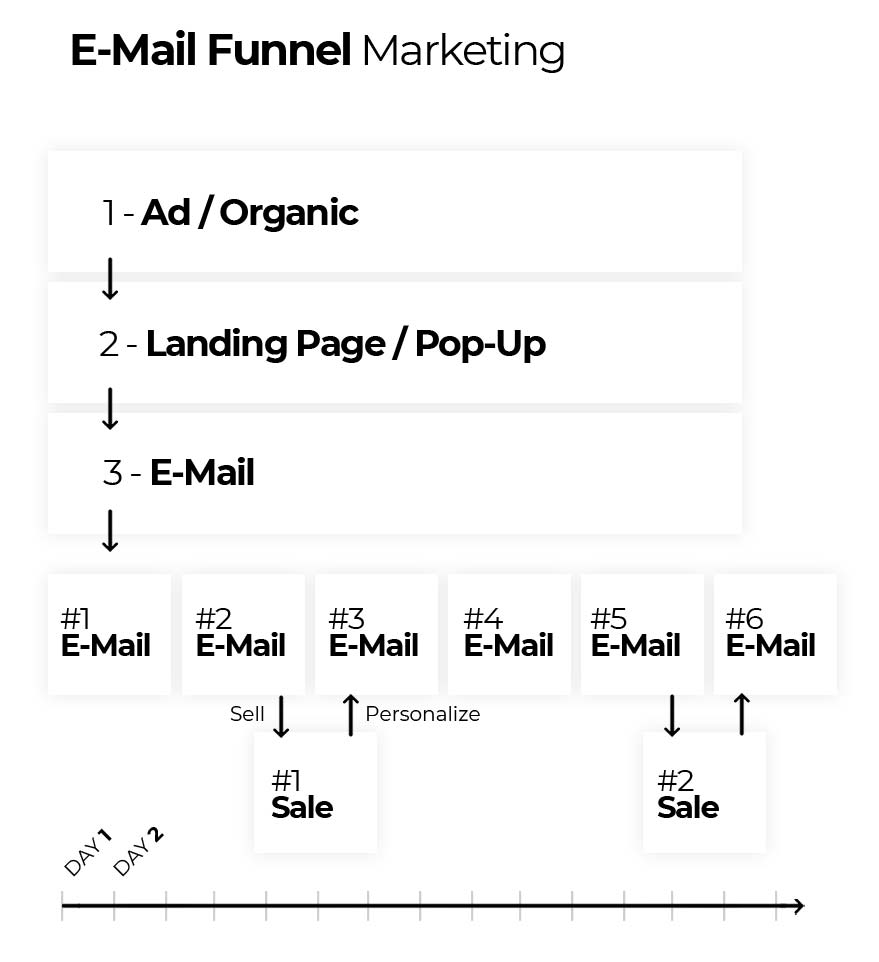 E-Mail Funnel Marketing

1 - Ad / Organic

2 - Landing Page / Pop-Up

3 - E-Mail

#1 E-Mail

#2 E-Mail

#3 E-Mail

#4 E-Mail

#5 E-Mail

#6 E-Mail

Sell

Personalize

#1 Sale

#2 Sale

DAY 1

DAY 2